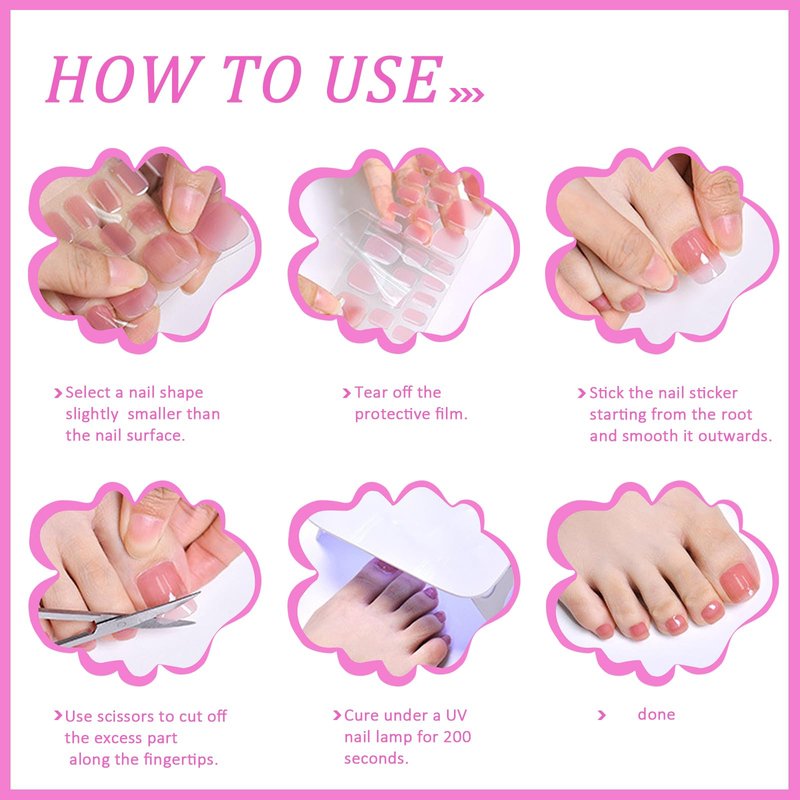 HOW TO USE »»

› Select a nail shape slightly smaller than the nail surface.

› Tear off the protective film.

› Stick the nail sticker starting from the root and smooth it outwards.

› Use scissors to cut off the excess part along the fingertips.

› Cure under a UV nail lamp for 200 seconds.

› done