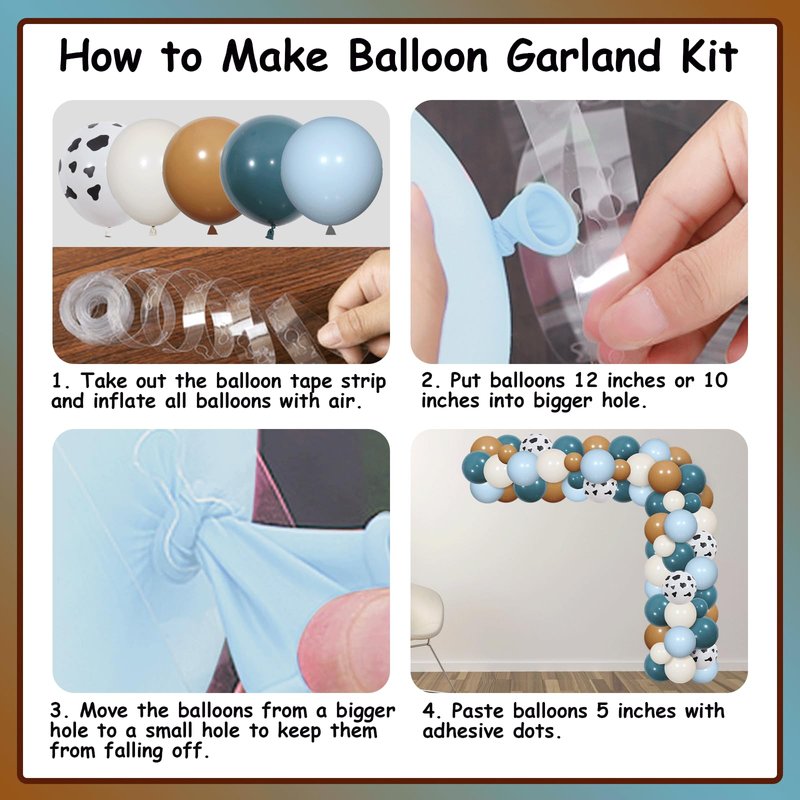 How to Make Balloon Garland Kit

1. Take out the balloon tape strip and inflate all balloons with air.

2. Put balloons 12 inches or 10 inches into bigger hole.

3. Move the balloons from a bigger hole to a small hole to keep them from falling off.

4. Paste balloons 5 inches with adhesive dots.