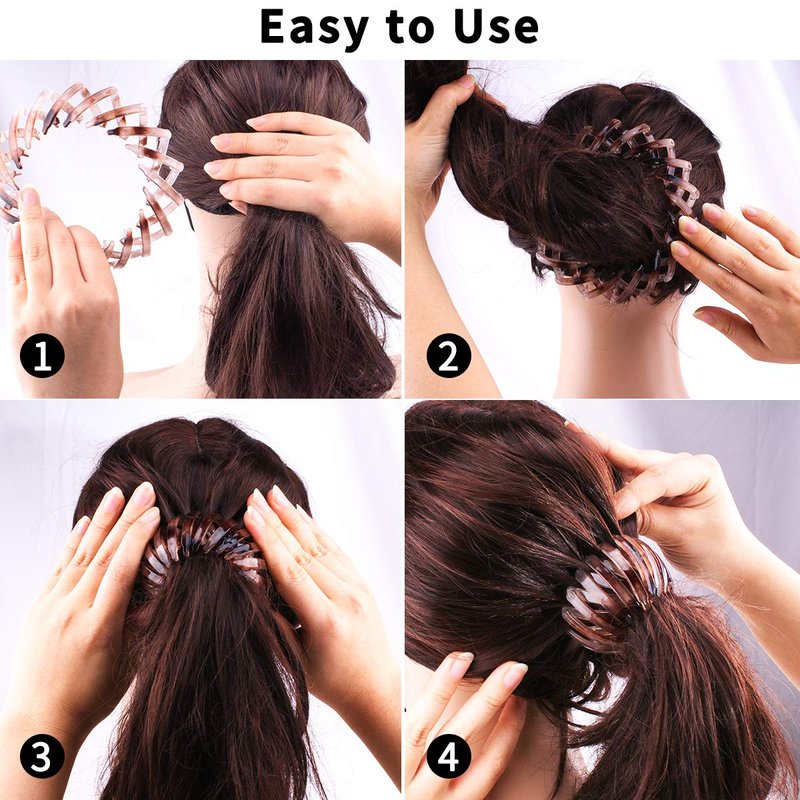 Easy to Use

1

2

3

4