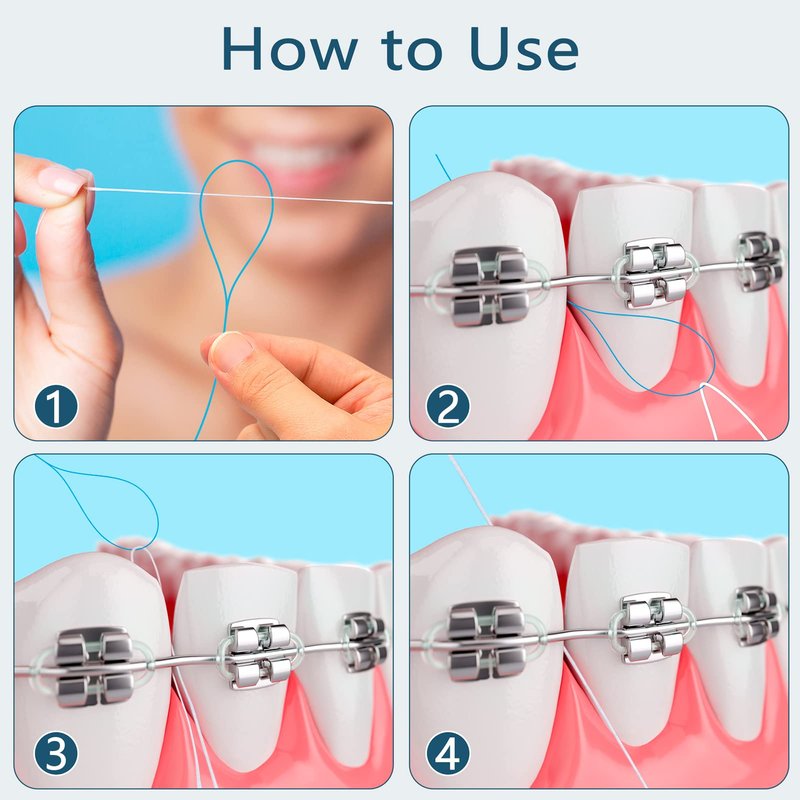 How to Use

1

2

3

4