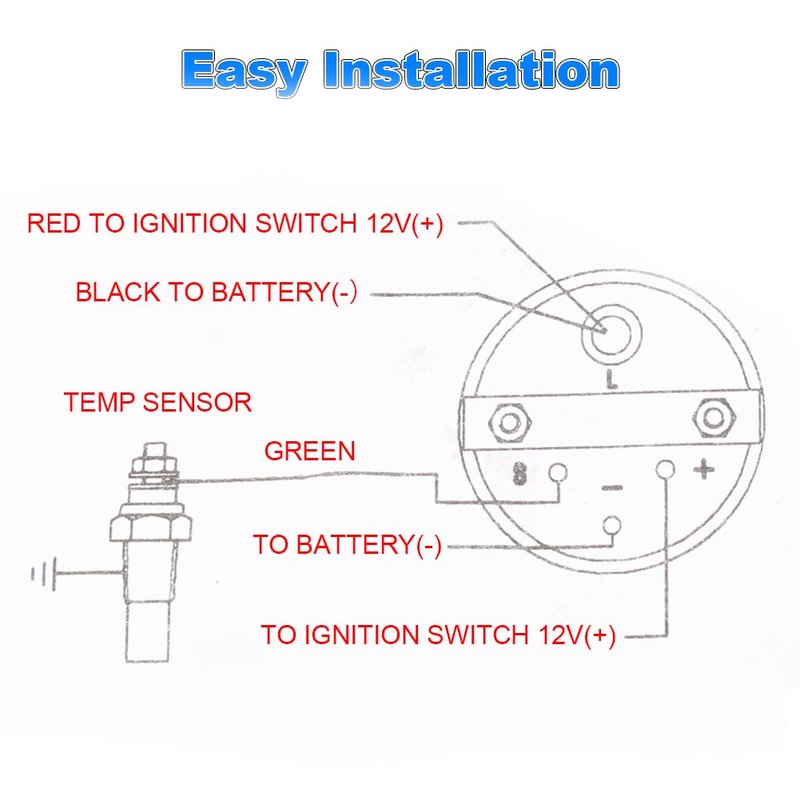 Easy Installation

RED TO IGNITION SWITCH 12V(+)

BLACK TO BATTERY(-)

L

TEMP SENSOR

GREEN

S

-

+

TO BATTERY(-)

TO IGNITION SWITCH 12V(+)