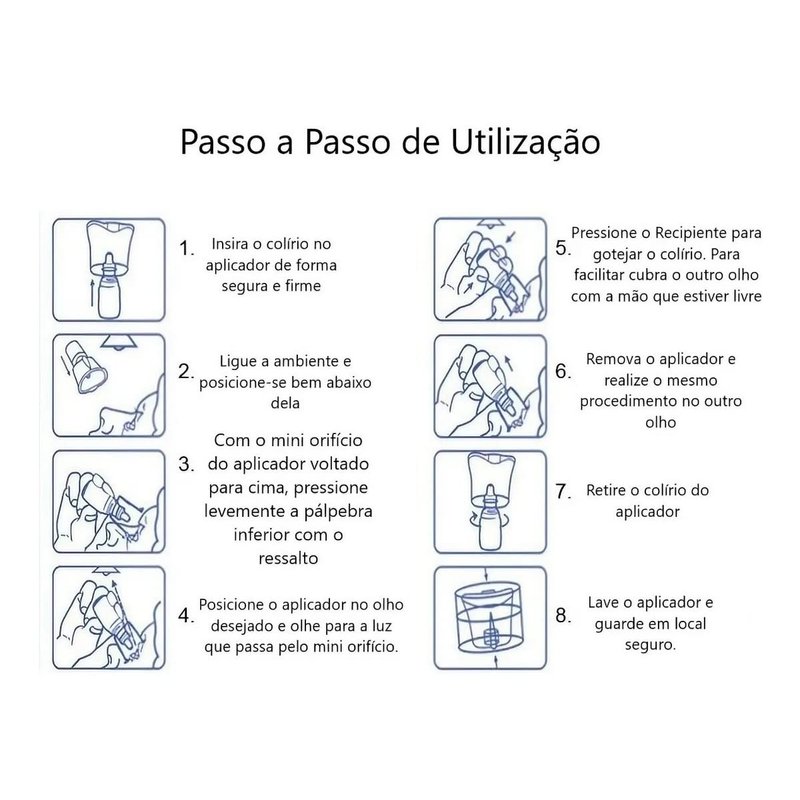 Passo a Passo de Utilização

1. Insira o colírio no aplicador de forma segura e firme

2. Ligue a ambiente e posicione-se bem abaixo dela

3. Com o mini orifício do aplicador voltado para cima, pressione levemente a pálpebra inferior com o ressalto

4. Posicione o aplicador no olho desejado e olhe para a luz que passa pelo mini orifício.

5. Pressione o Recipiente para gotejar o colírio. Para facilitar cubra o outro olho com a mão que estiver livre

6. Remova o aplicador e realize o mesmo procedimento no outro olho

7. Retire o colírio do aplicador

8. Lave o aplicador e guarde em local seguro.