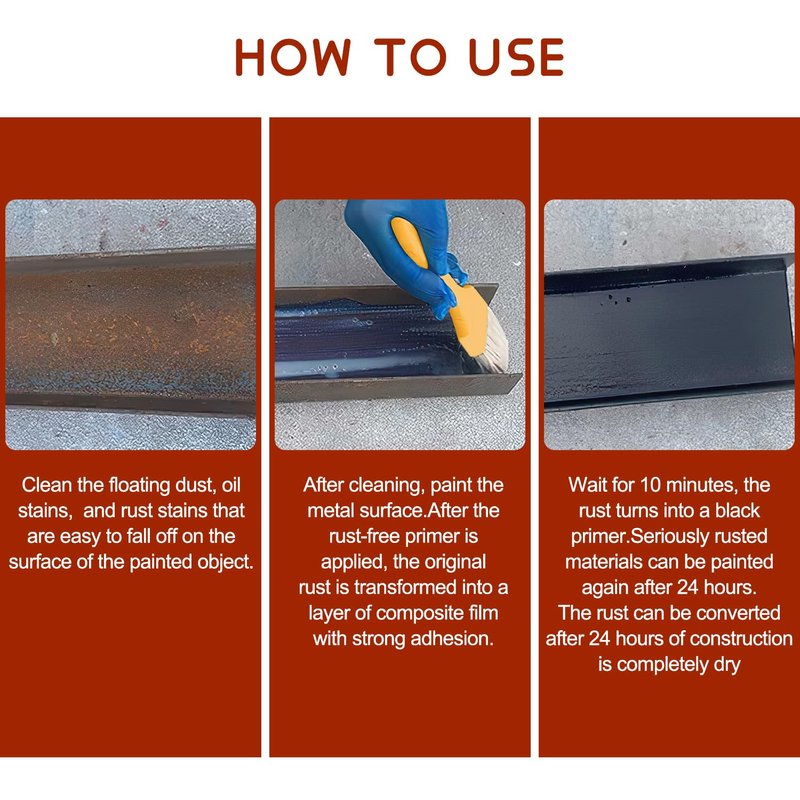 HOW TO USE

Clean the floating dust, oil stains,  and rust stains that are easy to fall off on the surface of the painted object.

After cleaning, paint the metal surface.After the rust-free primer is applied, the original rust is transformed into a layer of composite film with strong adhesion.

Wait for 10 minutes, the rust turns into a black primer.Seriously rusted materials can be painted again after 24 hours. The rust can be converted after 24 hours of construction is completely dry