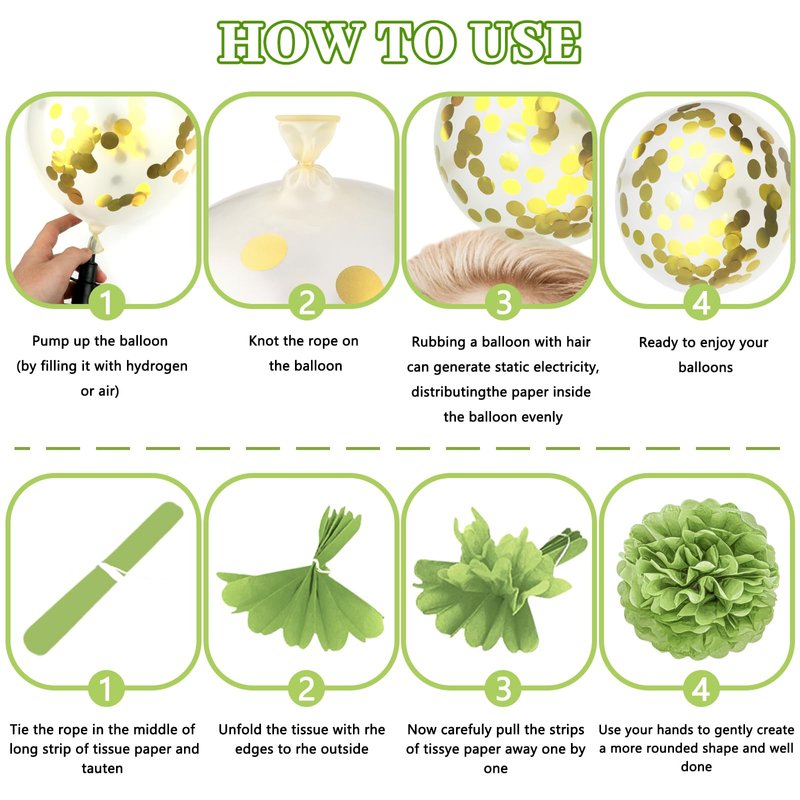 HOW TO USE

1

Pump up the balloon (by filling it with hydrogen or air)

2

Knot the rope on the balloon

3

Rubbing a balloon with hair can generate static electricity, distributingthe paper inside the balloon evenly

4

Ready to enjoy your balloons

1

Tie the rope in the middle of long strip of tissue paper and tauten

2

Unfold the tissue with rhe edges to rhe outside

3

Now carefully pull the strips of tissye paper away one by one

4

Use your hands to gently create a more rounded shape and well done