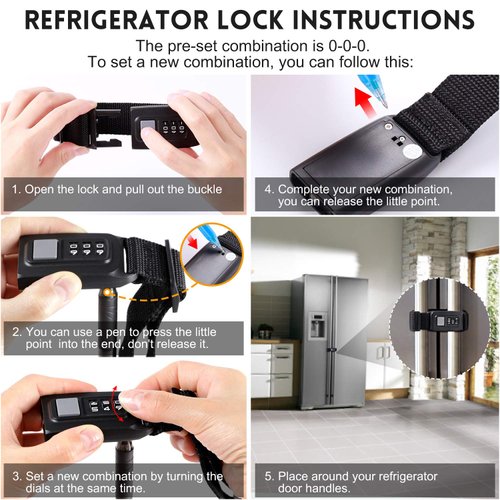 REFRIGERATOR LOCK INSTRUCTIONS

The pre-set combination is 0-0-0.
To set a new combination, you can follow this:

1. Open the lock and pull out the buckle

2. You can use a pen to press the little point into the end, don't release it.

3. Set a new combination by turning the dials at the same time.

4. Complete your new combination, you can release the little point.

5. Place around your refrigerator door handles.