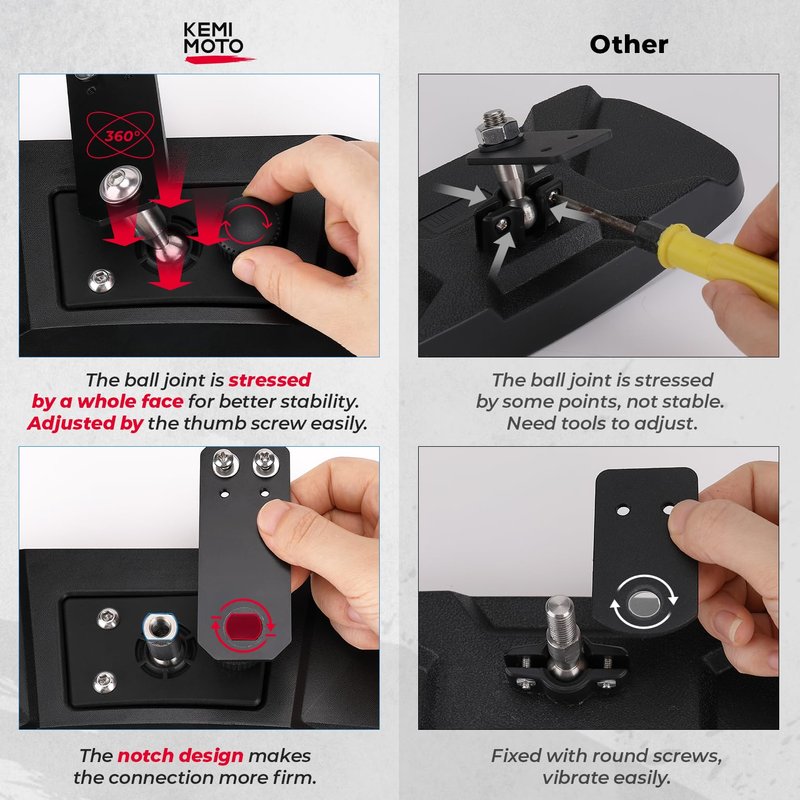 KEMI MOTO

360°

The ball joint is stressed by a whole face for better stability. Adjusted by the thumb screw easily.

The notch design makes the connection more firm.

Other

The ball joint is stressed by some points, not stable. Need tools to adjust.

Fixed with round screws, vibrate easily.