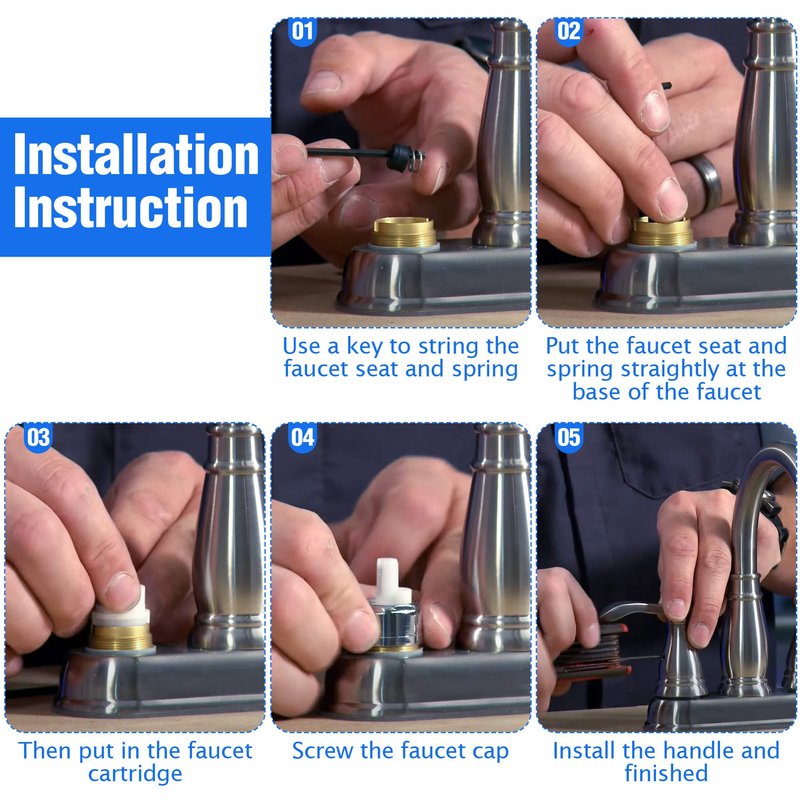 Installation Instruction

01
Use a key to string the faucet seat and spring

02
Put the faucet seat and spring straightly at the base of the faucet

03
Then put in the faucet cartridge

04
Screw the faucet cap

05
Install the handle and finished