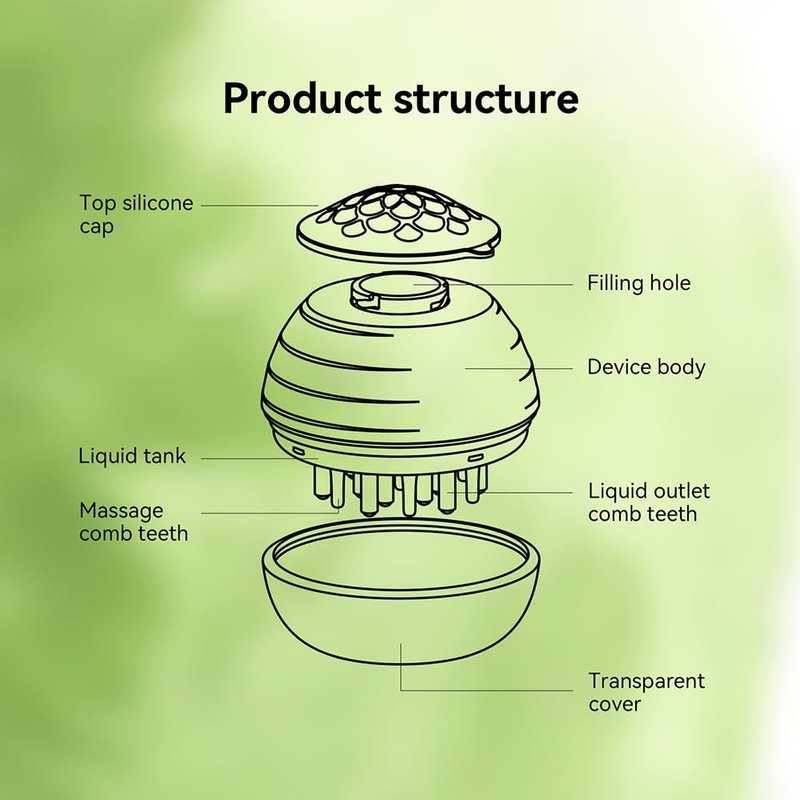 Product structure

Top silicone cap

Filling hole

Device body

Liquid tank

Massage comb teeth

Liquid outlet comb teeth

Transparent cover