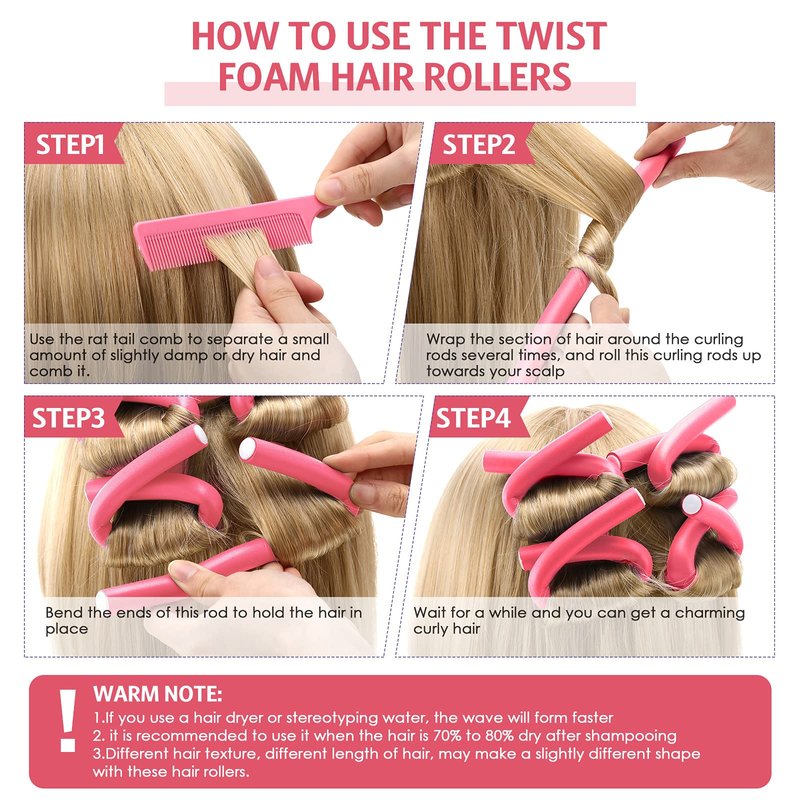 HOW TO USE THE TWIST FOAM HAIR ROLLERS

STEP1
Use the rat tail comb to separate a small amount of slightly damp or dry hair and comb it.

STEP2
Wrap the section of hair around the curling rods several times, and roll this curling rods up towards your scalp

STEP3
Bend the ends of this rod to hold the hair in place

STEP4
Wait for a while and you can get a charming curly hair

!
WARM NOTE:
1.If you use a hair dryer or stereotyping water, the wave will form faster
2. it is recommended to use it when the hair is 70% to 80% dry after shampooing
3.Different hair texture, different length of hair, may make a slightly different shape with these hair rollers.