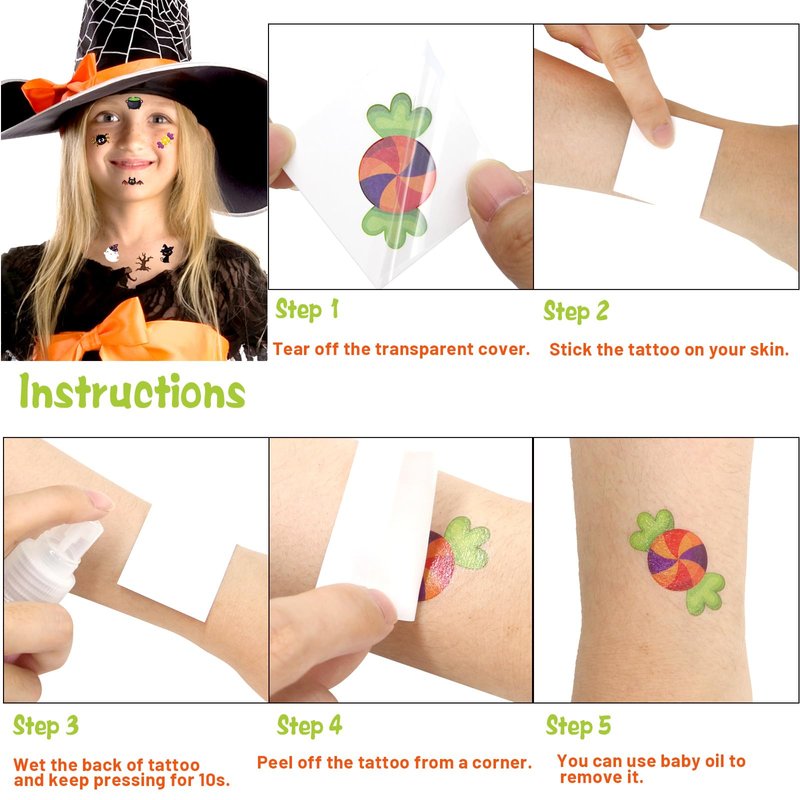 Step 1

Tear off the transparent cover.

Step 2

Stick the tattoo on your skin.

Instructions

Step 3

Wet the back of tattoo and keep pressing for 10s.

Step 4

Peel off the tattoo from a corner.

Step 5

You can use baby oil to remove it.