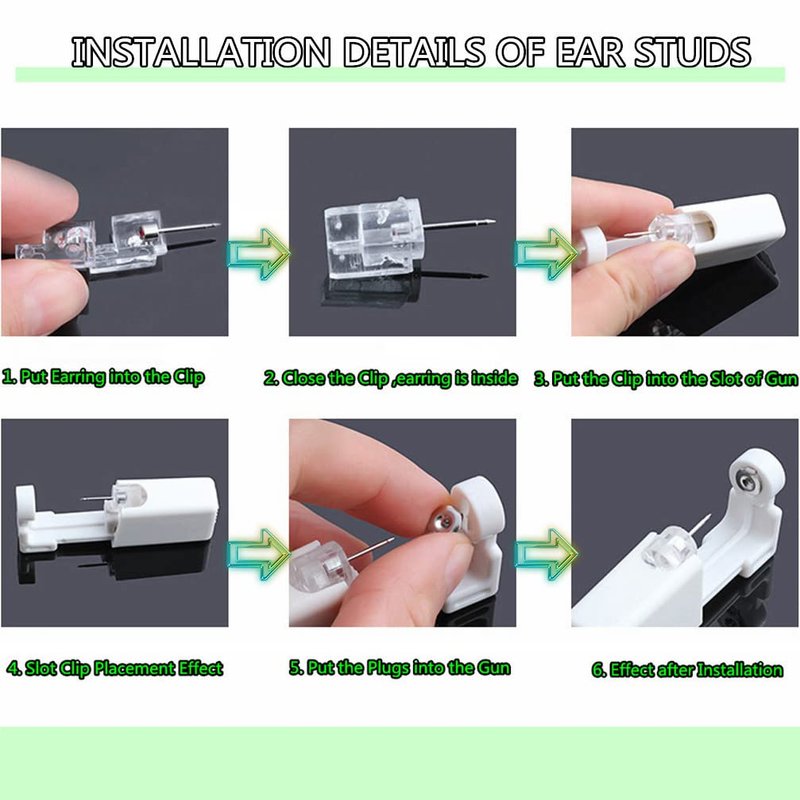 INSTALLATION DETAILS OF EAR STUDS

1. Put Earring into the Clip

2. Close the Clip ,earring is inside

3. Put the Clip into the Slot of Gun

4. Slot Clip Placement Effect

5. Put the Plugs into the Gun

6. Effect after Installation