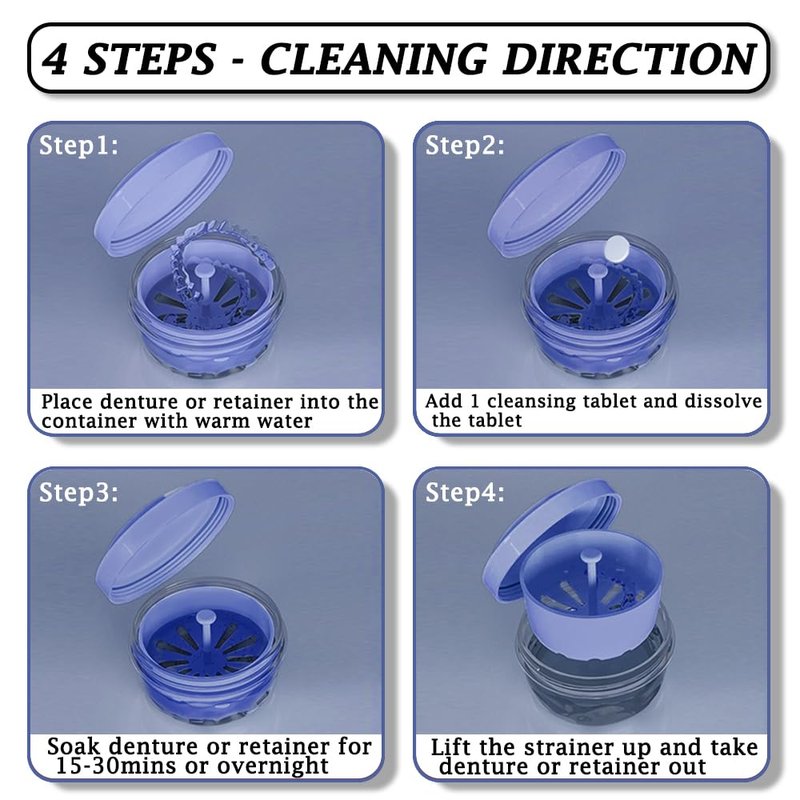 4 STEPS - CLEANING DIRECTION

Step1:

Place denture or retainer into the container with warm water

Step2:

Add 1 cleansing tablet and dissolve the tablet

Step3:

Soak denture or retainer for 15-30mins or overnight

Step4:

Lift the strainer up and take denture or retainer out