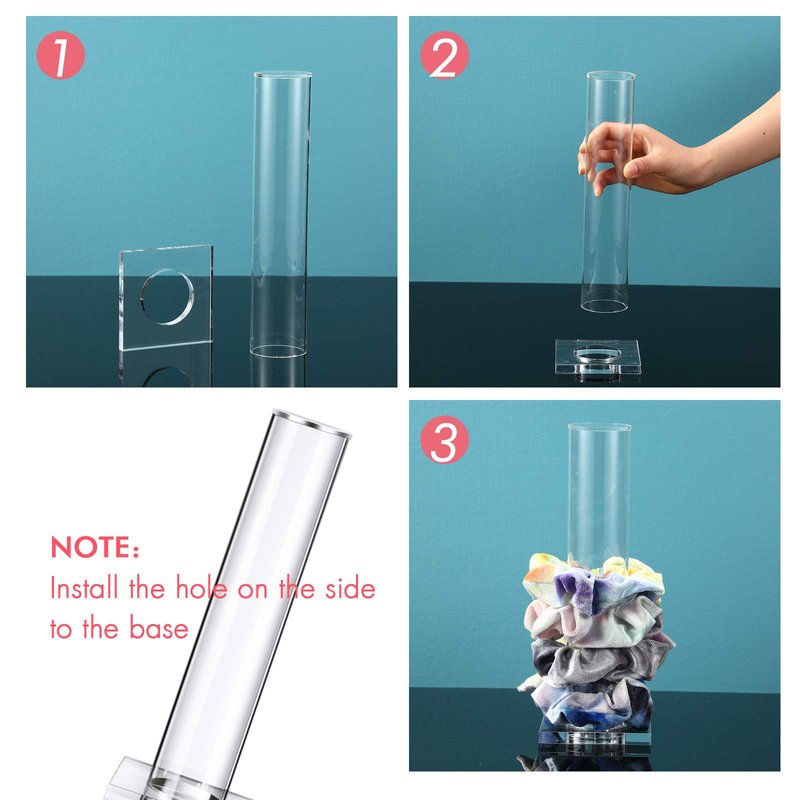 1

2

NOTE:
Install the hole on the side to the base

3