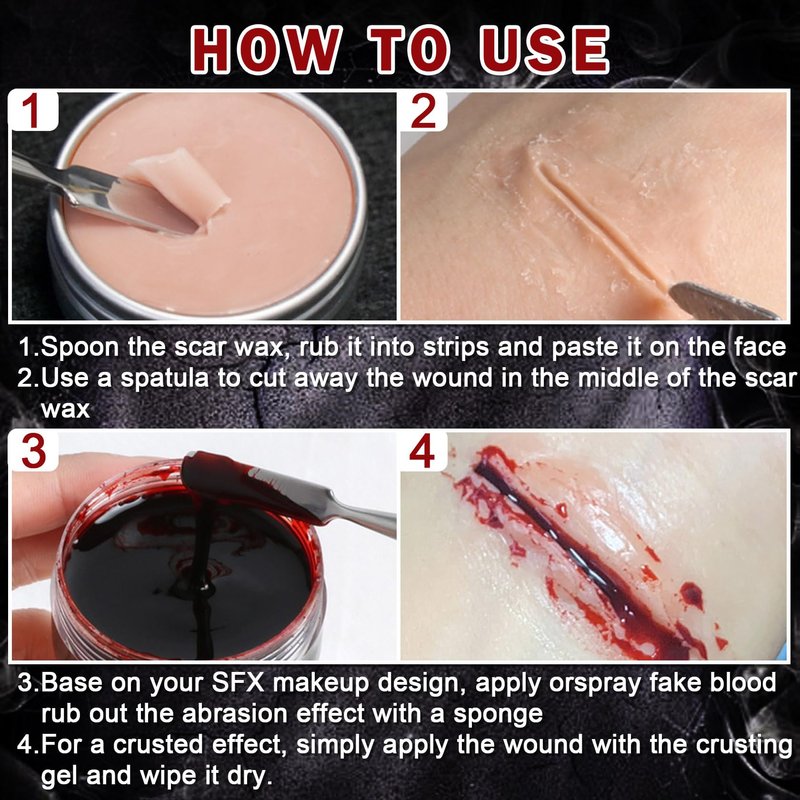 HOW TO USE

1

2

1.Spoon the scar wax, rub it into strips and paste it on the face
2.Use a spatula to cut away the wound in the middle of the scar wax

3

4

3.Base on your SFX makeup design, apply orspray fake blood rub out the abrasion effect with a sponge
4.For a crusted effect, simply apply the wound with the crusting gel and wipe it dry.