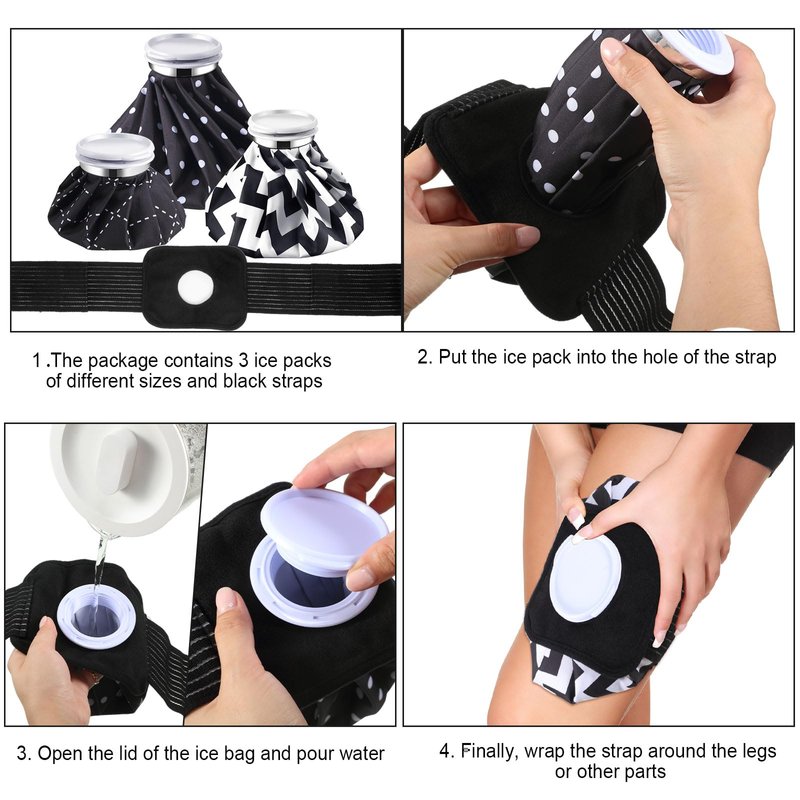 1 .The package contains 3 ice packs of different sizes and black straps

2. Put the ice pack into the hole of the strap

3. Open the lid of the ice bag and pour water

4. Finally, wrap the strap around the legs or other parts