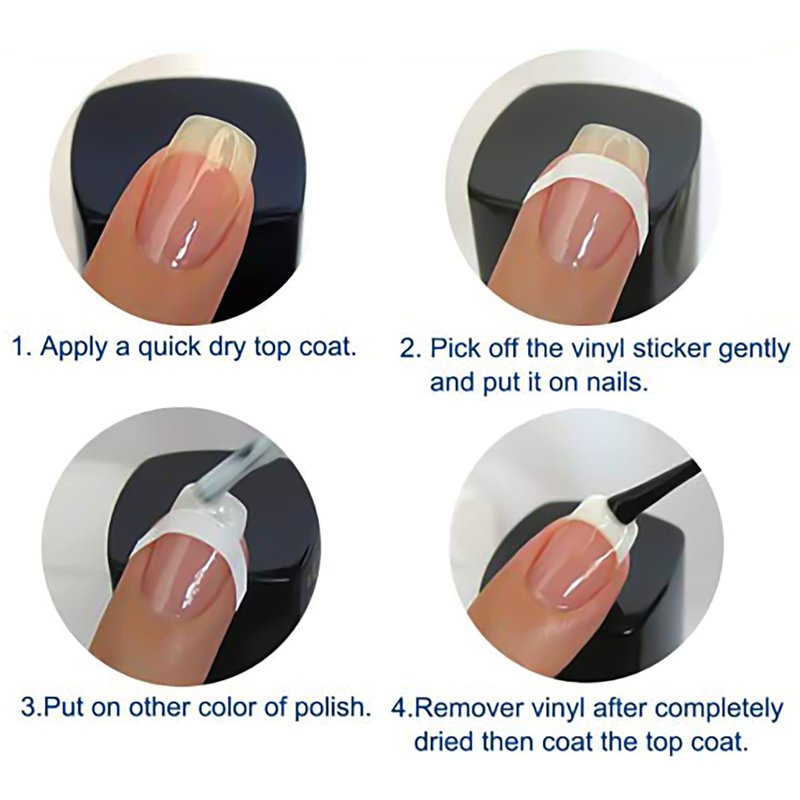 1. Apply a quick dry top coat.

2. Pick off the vinyl sticker gently and put it on nails.

3.Put on other color of polish.

4.Remover vinyl after completely dried then coat the top coat.