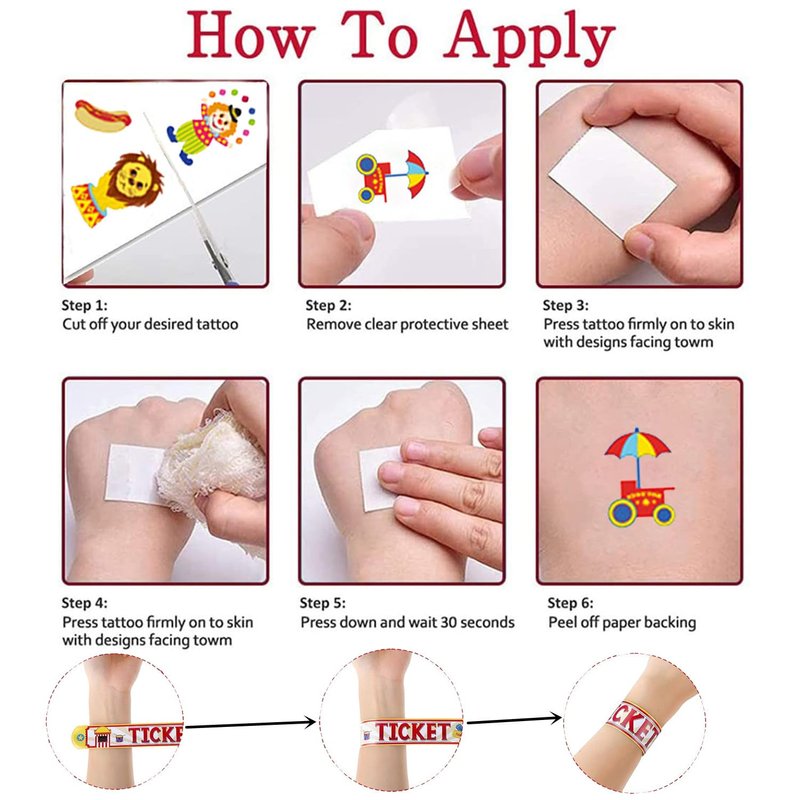 How To Apply

Step 1:
Cut off your desired tattoo

Step 2:
Remove clear protective sheet

Step 3:
Press tattoo firmly on to skin with designs facing towm

Step 4:
Press tattoo firmly on to skin with designs facing towm

Step 5:
Press down and wait 30 seconds

Step 6:
Peel off paper backing

TICKE

TICKET

CKET