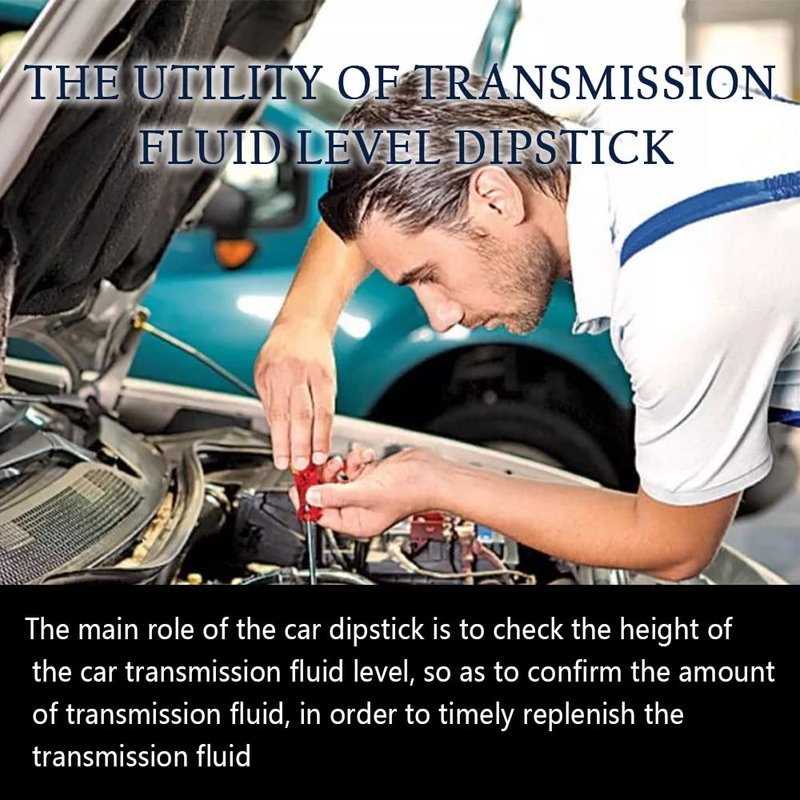 THE UTILITY OF TRANSMISSION FLUID LEVEL DIPSTICK

The main role of the car dipstick is to check the height of the car transmission fluid level, so as to confirm the amount of transmission fluid, in order to timely replenish the transmission fluid