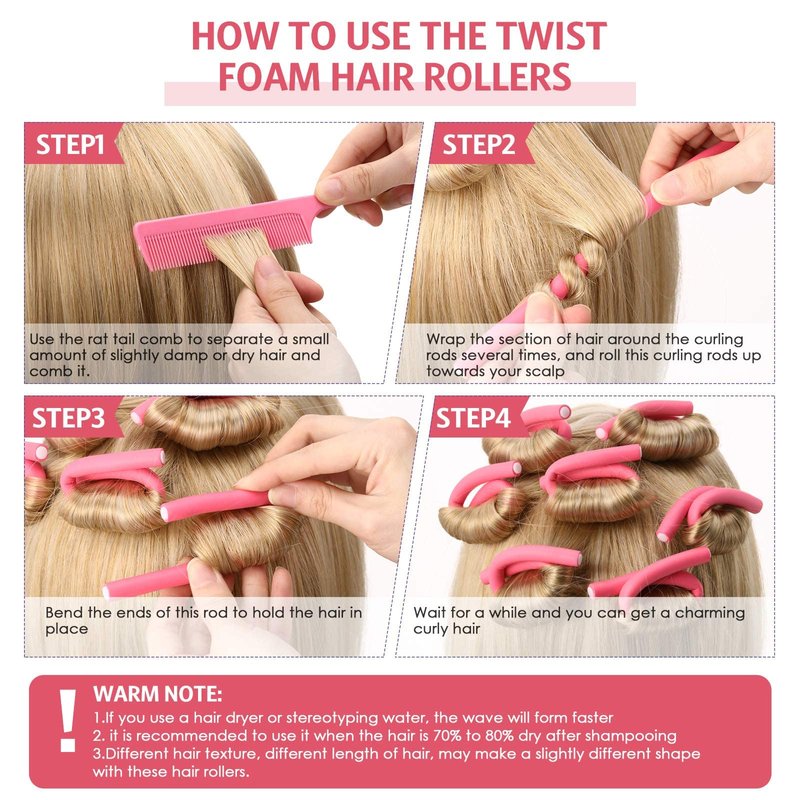 HOW TO USE THE TWIST FOAM HAIR ROLLERS

STEP1

Use the rat tail comb to separate a small amount of slightly damp or dry hair and comb it.

STEP2

Wrap the section of hair around the curling rods several times, and roll this curling rods up towards your scalp

STEP3

Bend the ends of this rod to hold the hair in place

STEP4

Wait for a while and you can get a charming curly hair

!

WARM NOTE:
1.If you use a hair dryer or stereotyping water, the wave will form faster
2. it is recommended to use it when the hair is 70% to 80% dry after shampooing
3.Different hair texture, different length of hair, may make a slightly different shape with these hair rollers.