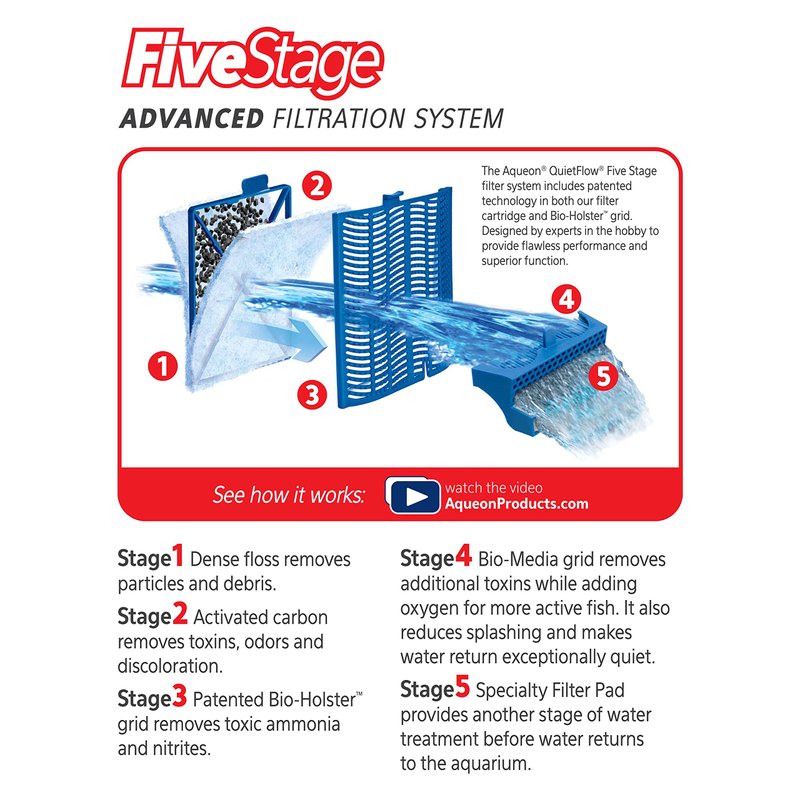 FiveStage

ADVANCED FILTRATION SYSTEM

The Aqueon® QuietFlow® Five Stage filter system includes patented technology in both our filter cartridge and Bio-Holster™ grid. Designed by experts in the hobby to provide flawless performance and superior function.

2

4

1

3

5

See how it works: watch the video AqueonProducts.com

Stage1 Dense floss removes particles and debris.

Stage2 Activated carbon removes toxins, odors and discoloration.

Stage3 Patented Bio-Holster™ grid removes toxic ammonia and nitrites.

Stage4 Bio-Media grid removes additional toxins while adding oxygen for more active fish. It also reduces splashing and makes water return exceptionally quiet.

Stage5 Specialty Filter Pad provides another stage of water treatment before water returns to the aquarium.