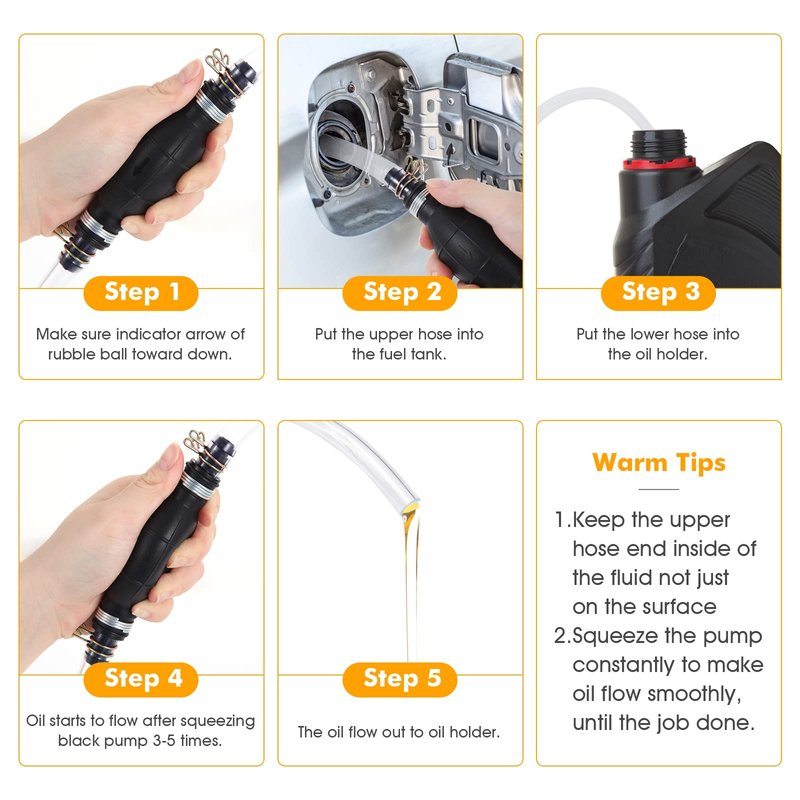 Step 1

Make sure indicator arrow of rubble ball toward down.

Step 2

Put the upper hose into the fuel tank.

Step 3

Put the lower hose into the oil holder.

Step 4

Oil starts to flow after squeezing black pump 3-5 times.

Step 5

The oil flow out to oil holder.

Warm Tips

1.Keep the upper hose end inside of the fluid not just on the surface

2.Squeeze the pump constantly to make oil flow smoothly, until the job done.