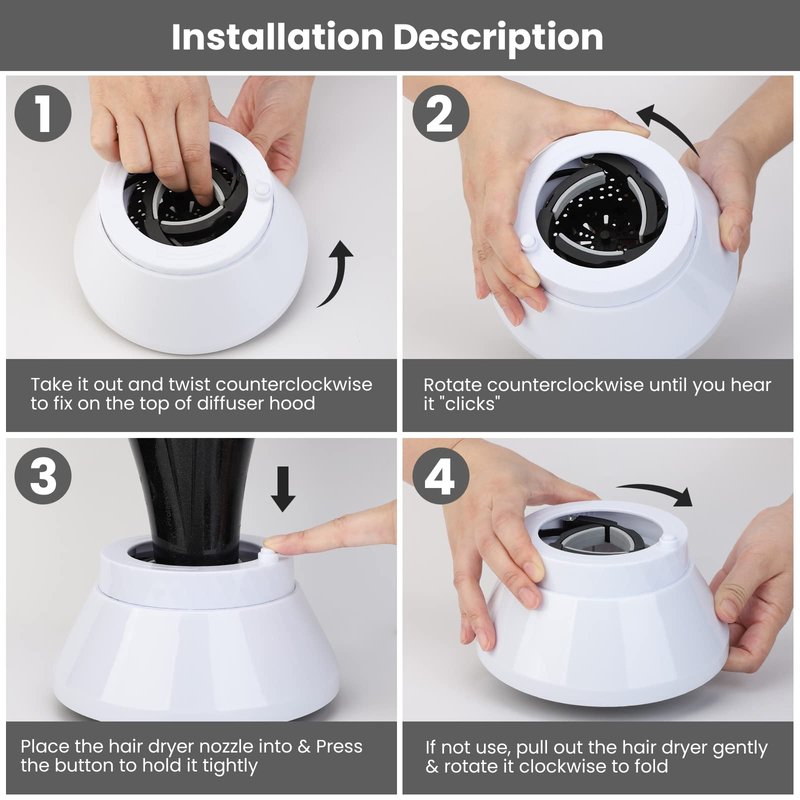 Installation Description

1

Take it out and twist counterclockwise to fix on the top of diffuser hood

2

Rotate counterclockwise until you hear it "clicks"

3

Place the hair dryer nozzle into & Press the button to hold it tightly

4

If not use, pull out the hair dryer gently & rotate it clockwise to fold