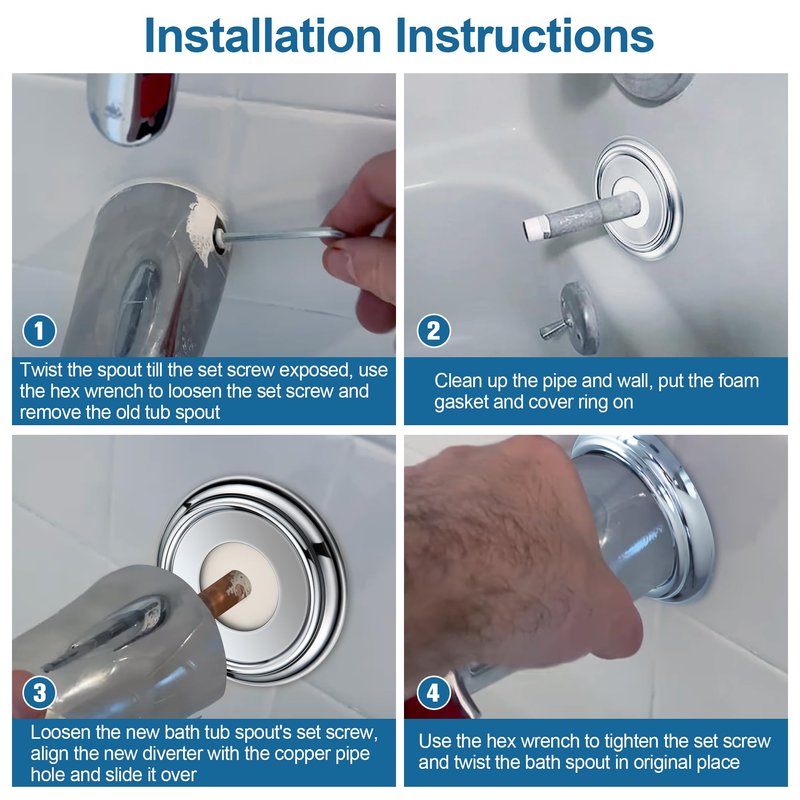 Installation Instructions

1

Twist the spout till the set screw exposed, use the hex wrench to loosen the set screw and remove the old tub spout

2

Clean up the pipe and wall, put the foam gasket and cover ring on

3

Loosen the new bath tub spout's set screw, align the new diverter with the copper pipe hole and slide it over

4

Use the hex wrench to tighten the set screw and twist the bath spout in original place