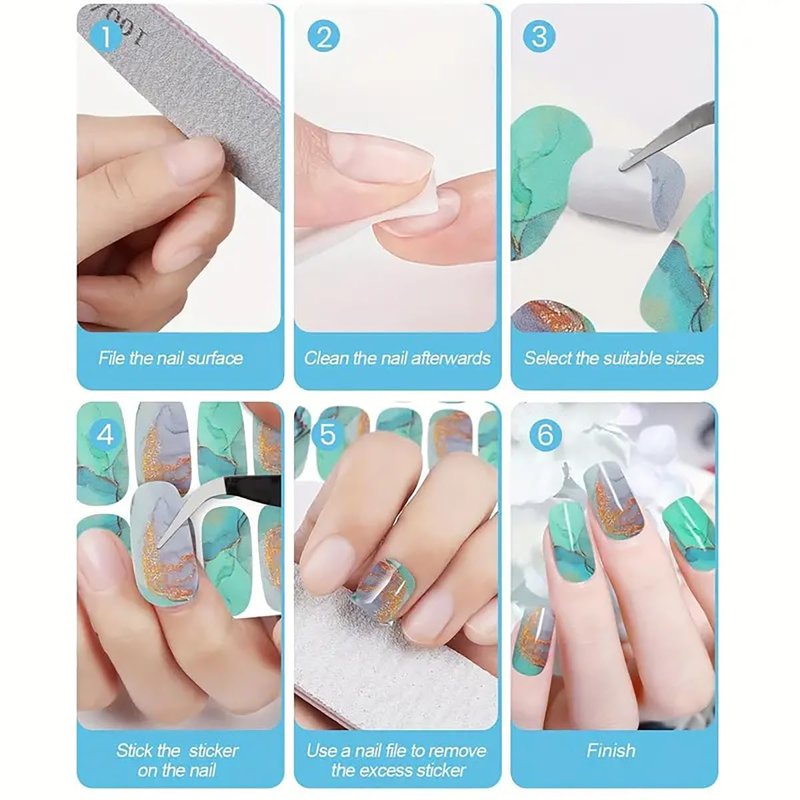 1

100

File the nail surface

2

Clean the nail afterwards

3

Select the suitable sizes

4

Stick the sticker on the nail

5

Use a nail file to remove the excess sticker

6

Finish