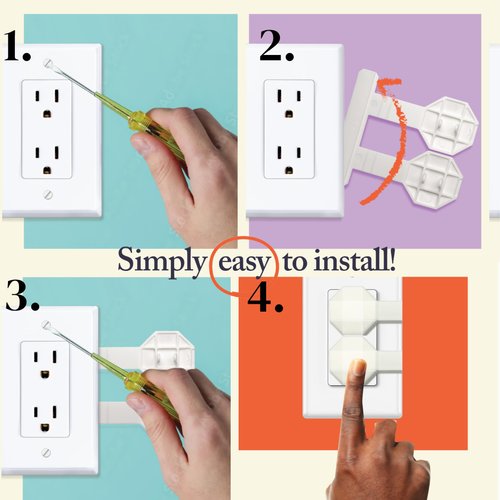 1.

2.

Simply easy to install!

3.

4.