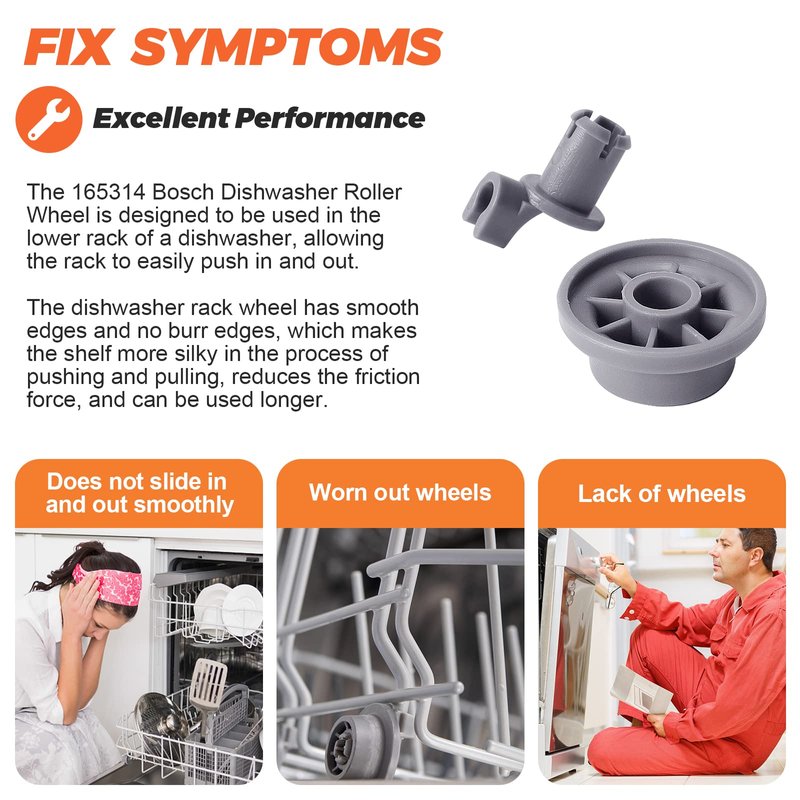 FIX SYMPTOMS

Excellent Performance

The 165314 Bosch Dishwasher Roller Wheel is designed to be used in the lower rack of a dishwasher, allowing the rack to easily push in and out.

The dishwasher rack wheel has smooth edges and no burr edges, which makes the shelf more silky in the process of pushing and pulling, reduces the friction force, and can be used longer.

Does not slide in and out smoothly

Worn out wheels

Lack of wheels