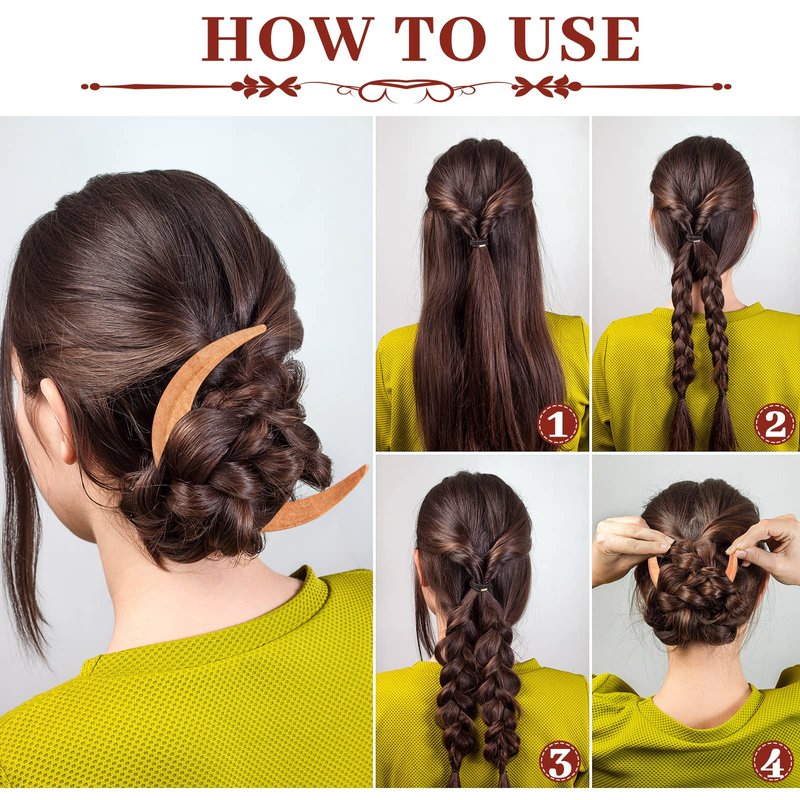 HOW TO USE

1

2

3

4