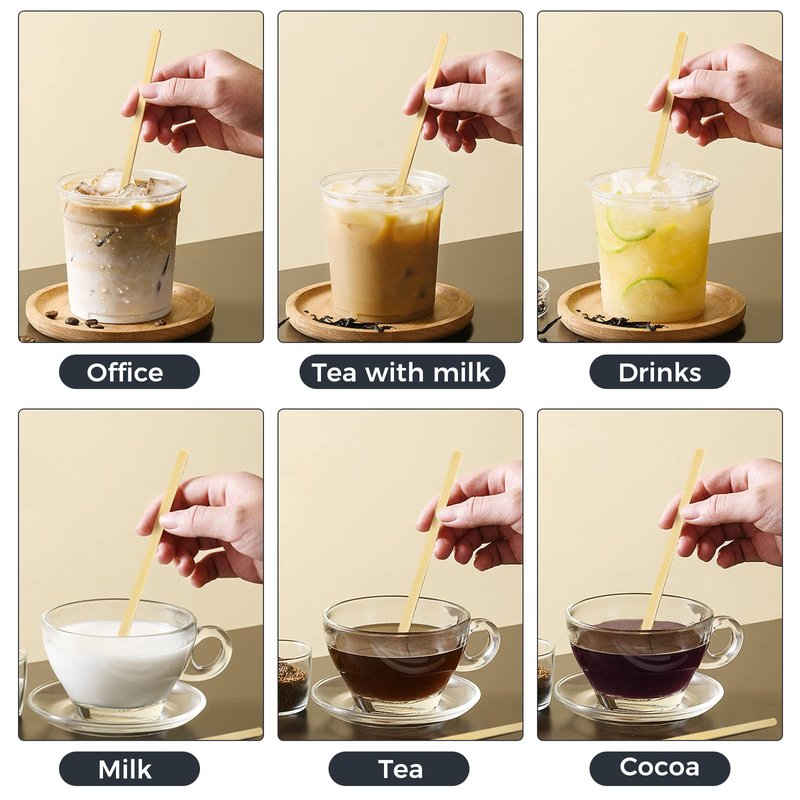 Office

Tea with milk

Drinks

Milk

Tea

Cocoa