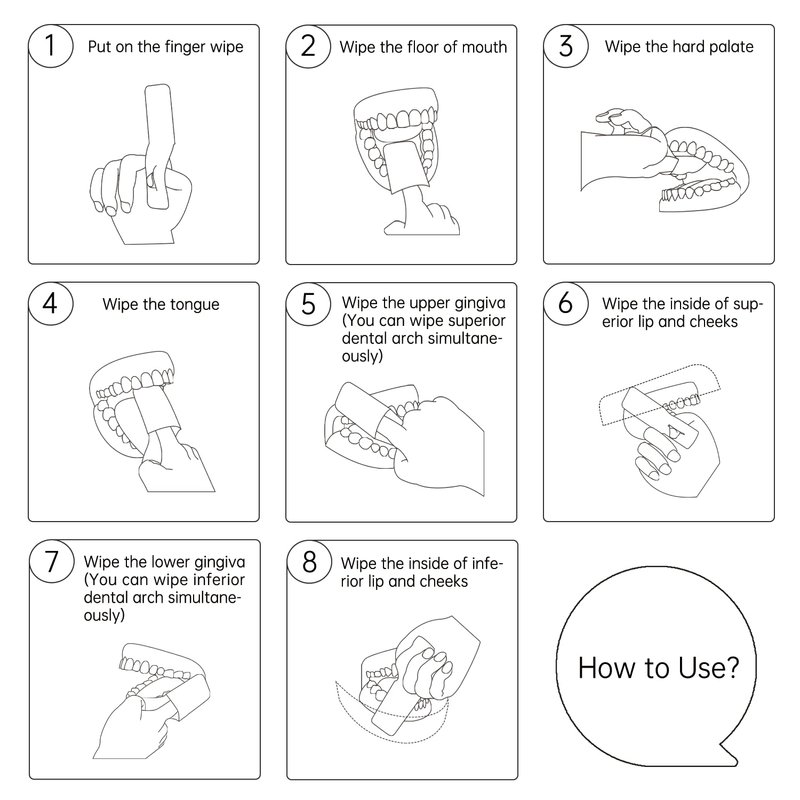 1 Put on the finger wipe

2 Wipe the floor of mouth

3 Wipe the hard palate

4 Wipe the tongue

5 Wipe the upper gingiva (You can wipe superior dental arch simultaneously)

6 Wipe the inside of superior lip and cheeks

7 Wipe the lower gingiva (You can wipe inferior dental arch simultaneously)

8 Wipe the inside of inferior lip and cheeks

How to Use?