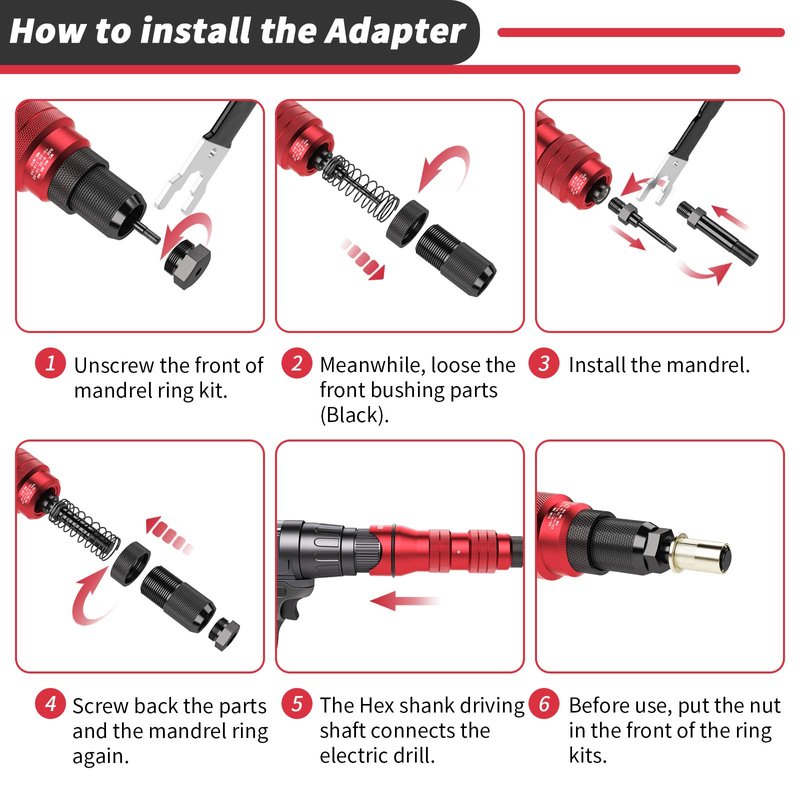 How to install the Adapter

1 Unscrew the front of mandrel ring kit.

2 Meanwhile, loose the front bushing parts (Black).

3 Install the mandrel.

4 Screw back the parts and the mandrel ring again.

5 The Hex shank driving shaft connects the electric drill.

6 Before use, put the nut in the front of the ring kits.