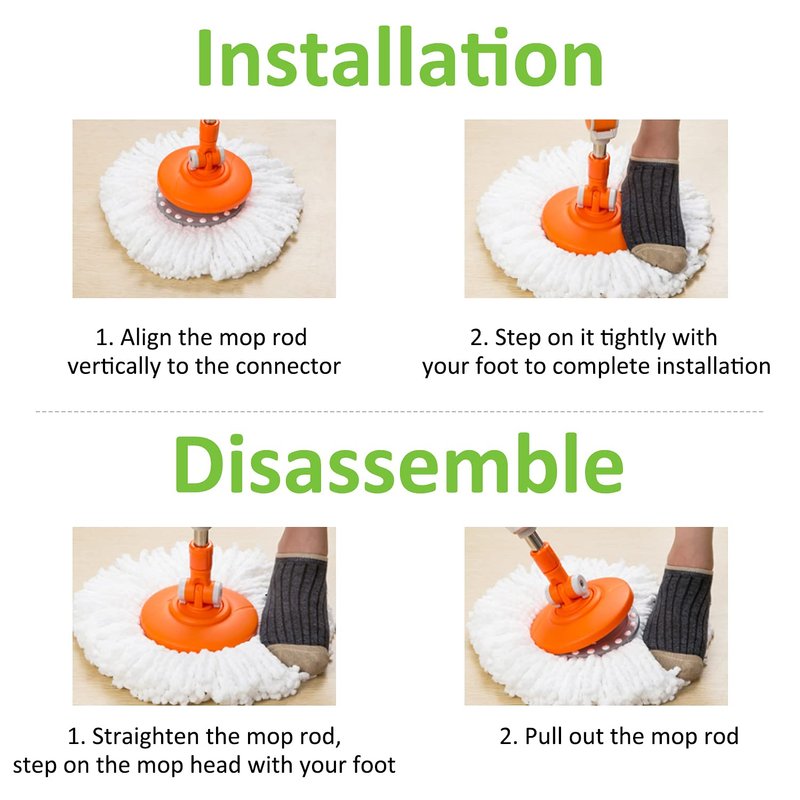 Installation

1. Align the mop rod vertically to the connector

2. Step on it tightly with your foot to complete installation

Disassemble

1. Straighten the mop rod, step on the mop head with your foot

2. Pull out the mop rod