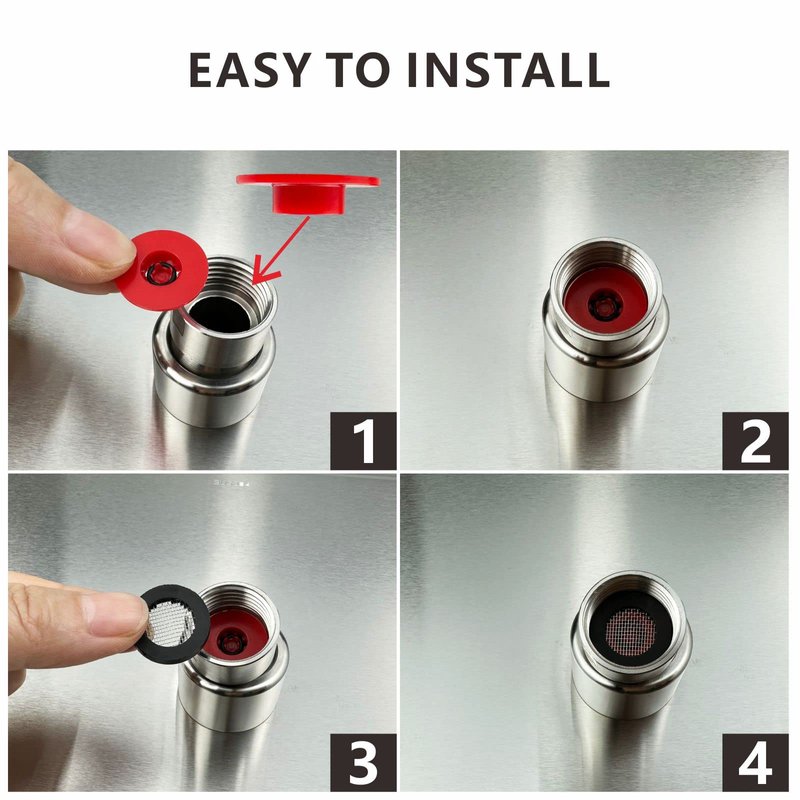 EASY TO INSTALL

1

2

3

4