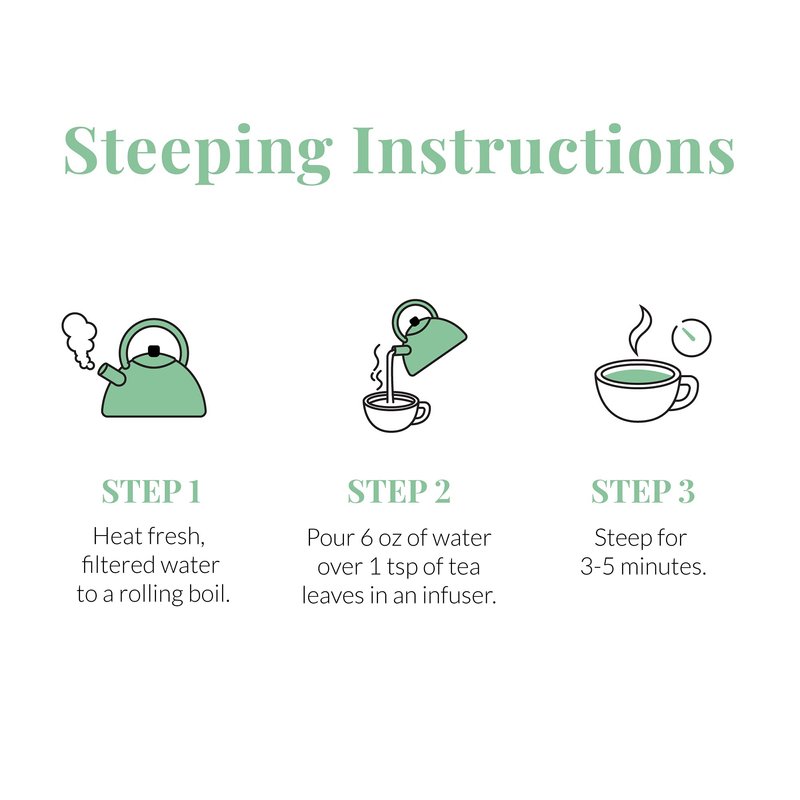 Steeping Instructions

STEP 1
Heat fresh, filtered water to a rolling boil.

STEP 2
Pour 6 oz of water over 1 tsp of tea leaves in an infuser.

STEP 3
Steep for 3-5 minutes.