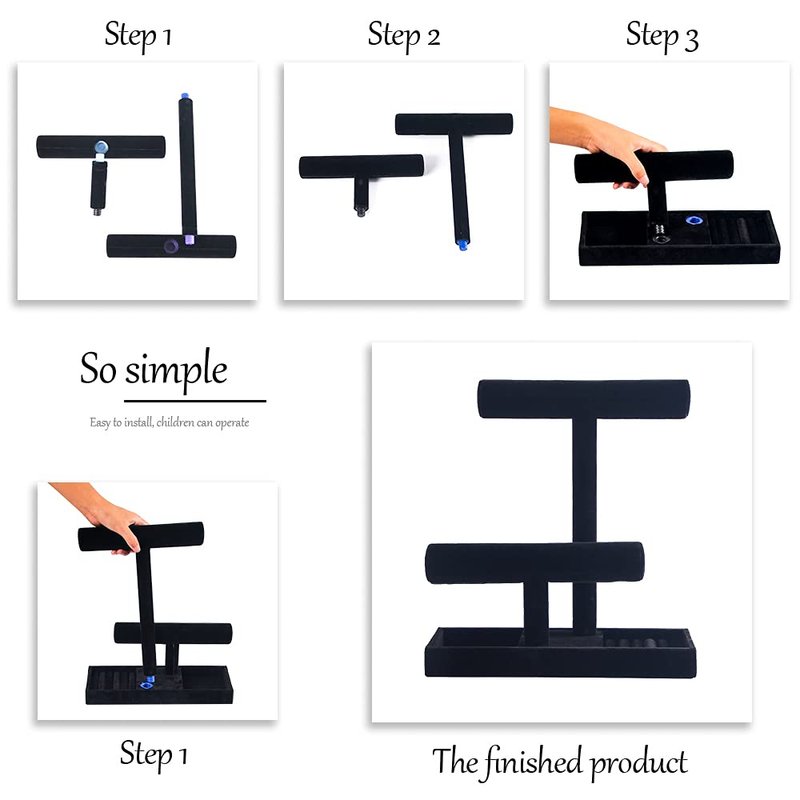 Step 1

Step 2

Step 3

So simple

Easy to install, children can operate

Step 1

The finished product