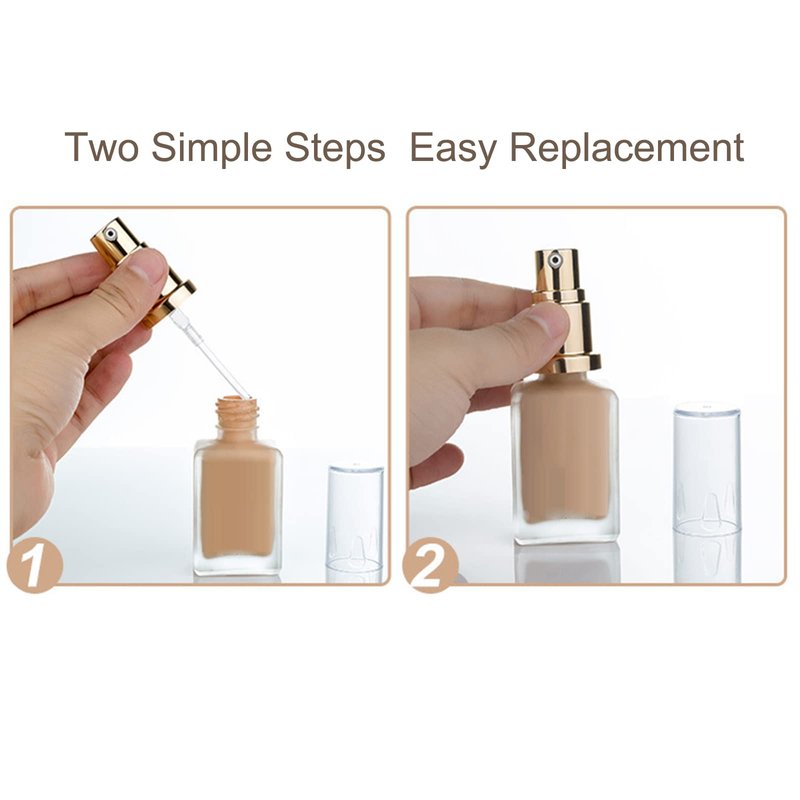 Two Simple Steps  Easy Replacement

1

2