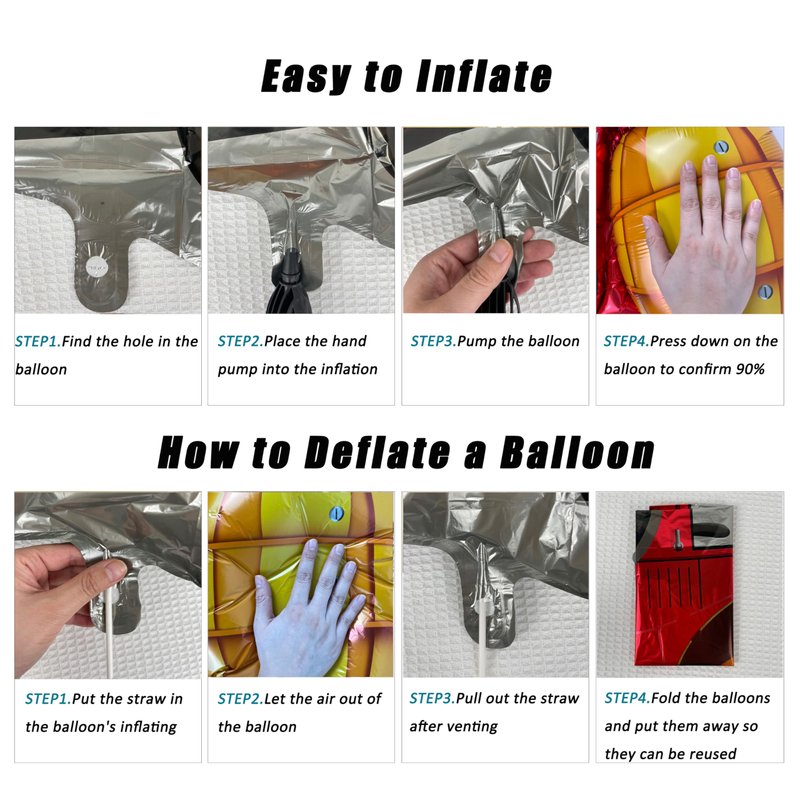 Easy to Inflate

STEP1.Find the hole in the balloon

STEP2.Place the hand pump into the inflation

STEP3.Pump the balloon

STEP4.Press down on the balloon to confirm 90%

How to Deflate a Balloon

STEP1.Put the straw in the balloon's inflating

STEP2.Let the air out of the balloon

STEP3.Pull out the straw after venting

STEP4.Fold the balloons and put them away so they can be reused