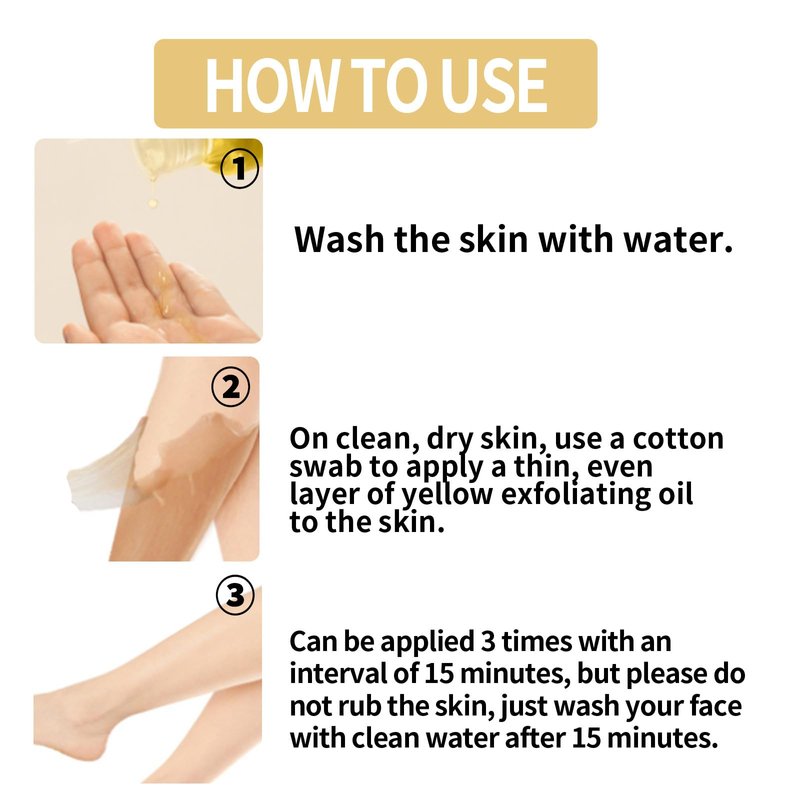 HOW TO USE

①

Wash the skin with water.

②

On clean, dry skin, use a cotton swab to apply a thin, even layer of yellow exfoliating oil to the skin.

③

Can be applied 3 times with an interval of 15 minutes, but please do not rub the skin, just wash your face with clean water after 15 minutes.