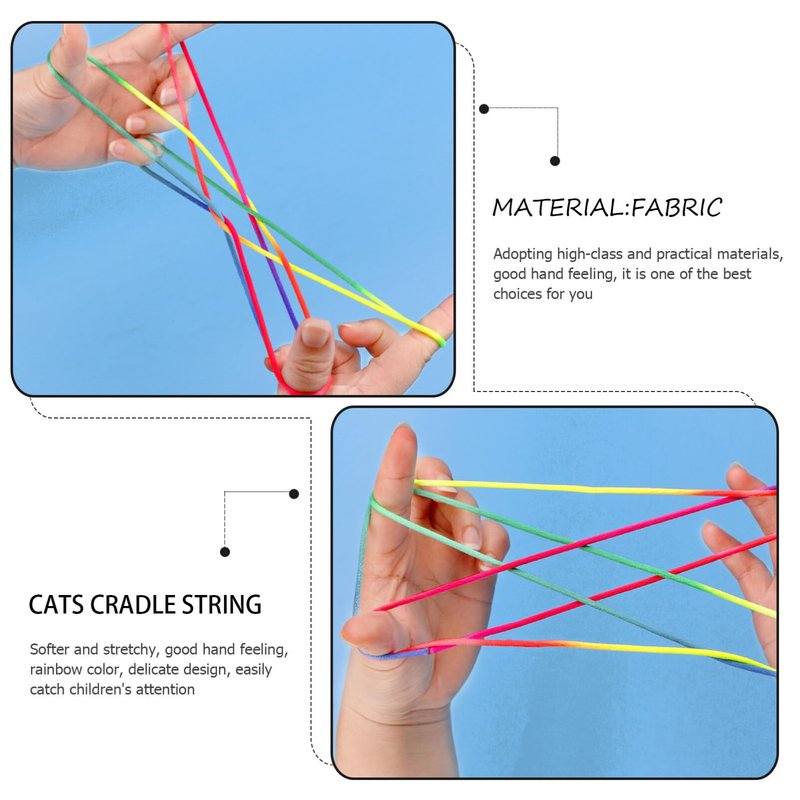 MATERIAL:FABRIC

Adopting high-class and practical materials, good hand feeling, it is one of the best choices for you

CATS CRADLE STRING

Softer and stretchy, good hand feeling, rainbow color, delicate design, easily catch children's attention