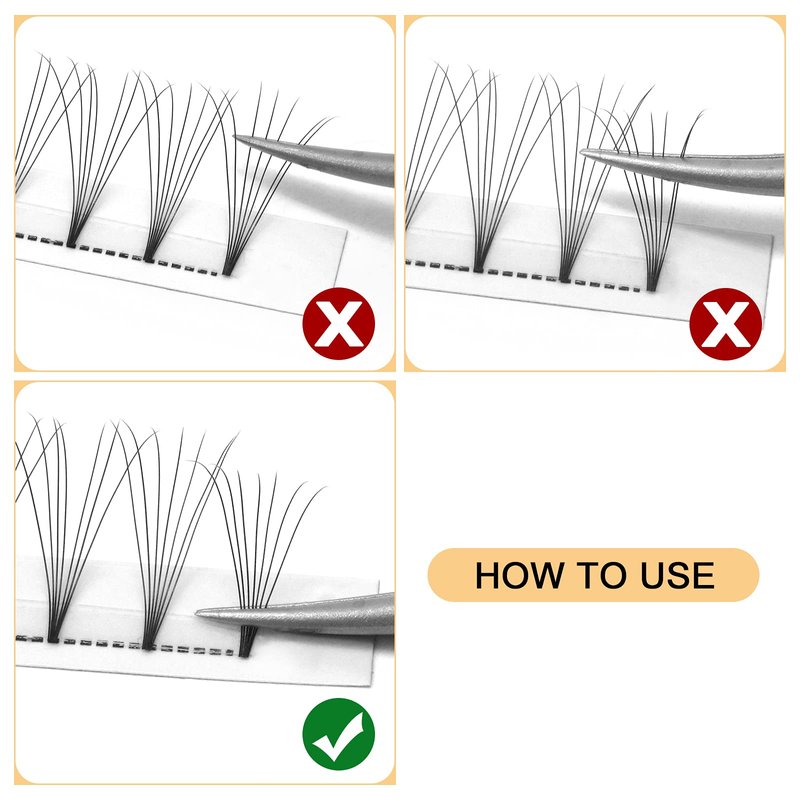 HOW TO USE