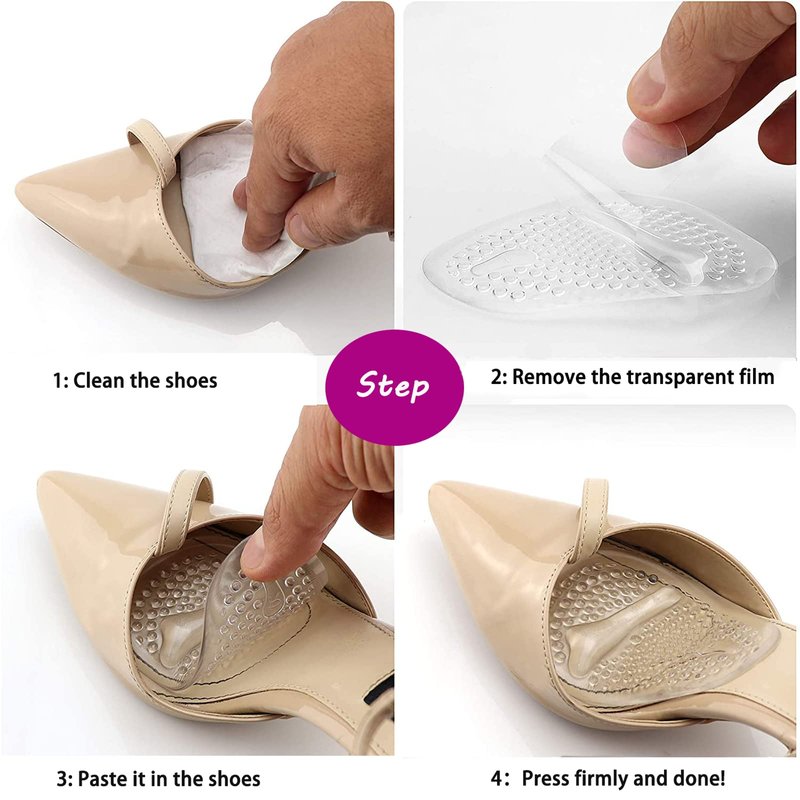 1: Clean the shoes

Step

2: Remove the transparent film

3: Paste it in the shoes

4: Press firmly and done!