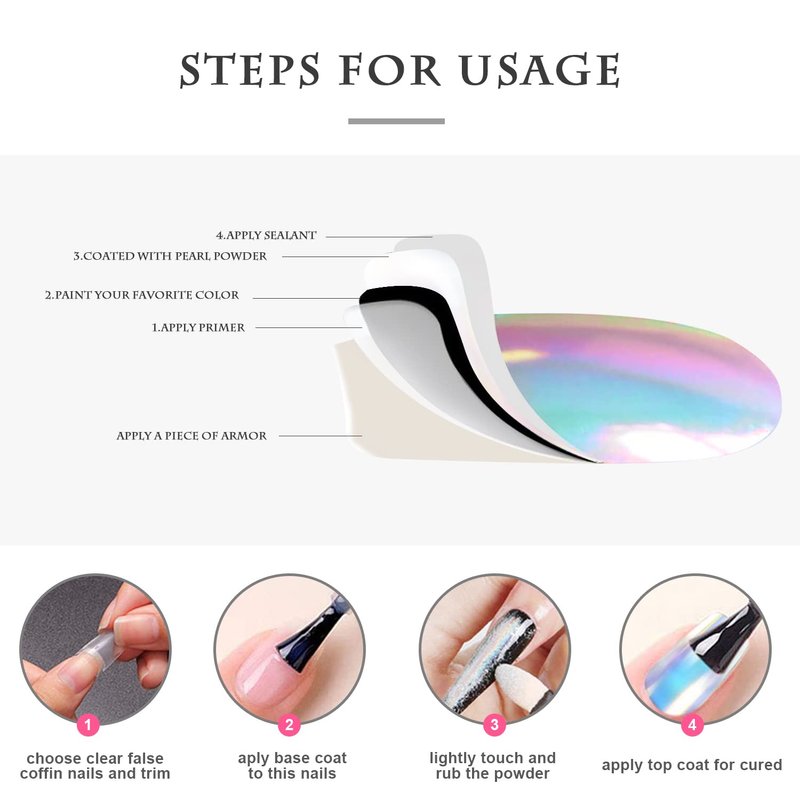 STEPS FOR USAGE

4.APPLY SEALANT
3.COATED WITH PEARL POWDER
2.PAINT YOUR FAVORITE COLOR
1.APPLY PRIMER
APPLY A PIECE OF ARMOR

1
choose clear false coffin nails and trim

2
aply base coat to this nails

3
lightly touch and rub the powder

4
apply top coat for cured