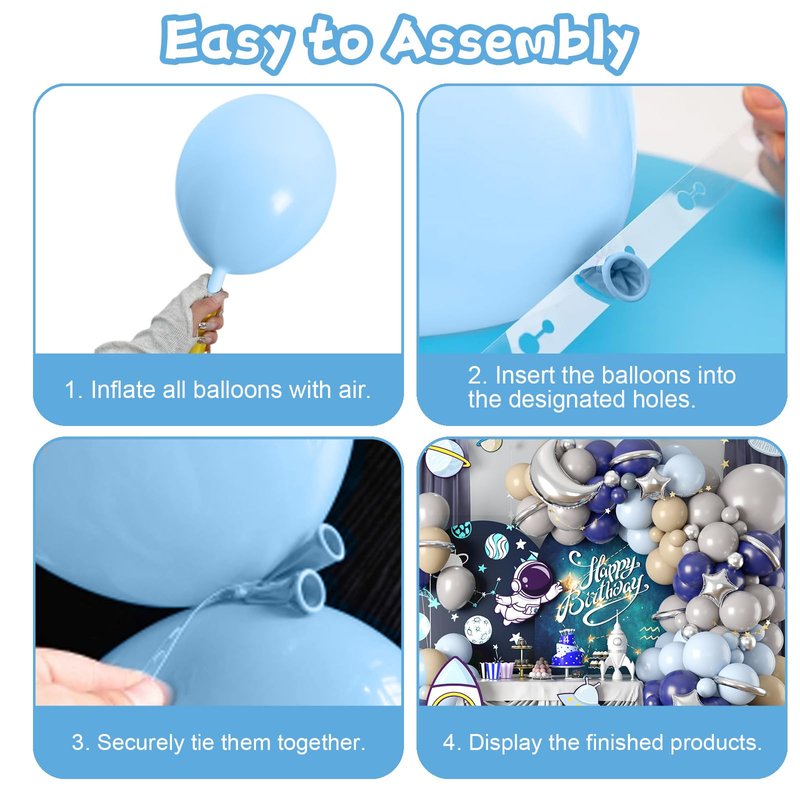 Easy to Assembly

1. Inflate all balloons with air.

2. Insert the balloons into the designated holes.

3. Securely tie them together.

Happy Birthday

4. Display the finished products.