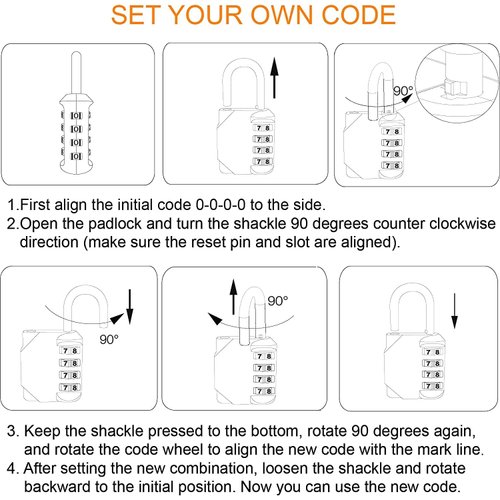 SET YOUR OWN CODE

0
0
0
0

7 8
7 8
7 8
7 8

90°

7 8
7 8
7 8
7 8

1.First align the initial code 0-0-0-0 to the side.
2.Open the padlock and turn the shackle 90 degrees counter clockwise direction (make sure the reset pin and slot are aligned).

90°

7 8
7 8
7 8
7 8

90°

7 8
7 8
7 8
7 8

7 8
7 8
7 8
7 8

3. Keep the shackle pressed to the bottom, rotate 90 degrees again, and rotate the code wheel to align the new code with the mark line.
4. After setting the new combination, loosen the shackle and rotate backward to the initial position. Now you can use the new code.