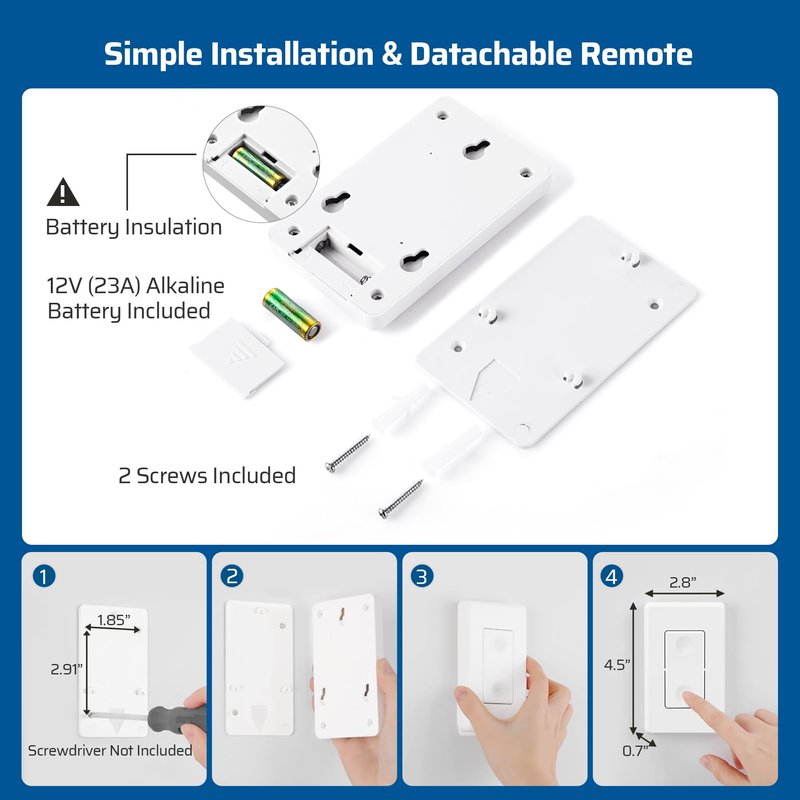 Simple Installation & Datachable Remote

Battery Insulation

12V (23A) Alkaline Battery Included

2 Screws Included

1
1.85"
2.91"
Screwdriver Not Included

2

3

4
2.8"
4.5"
0.7"