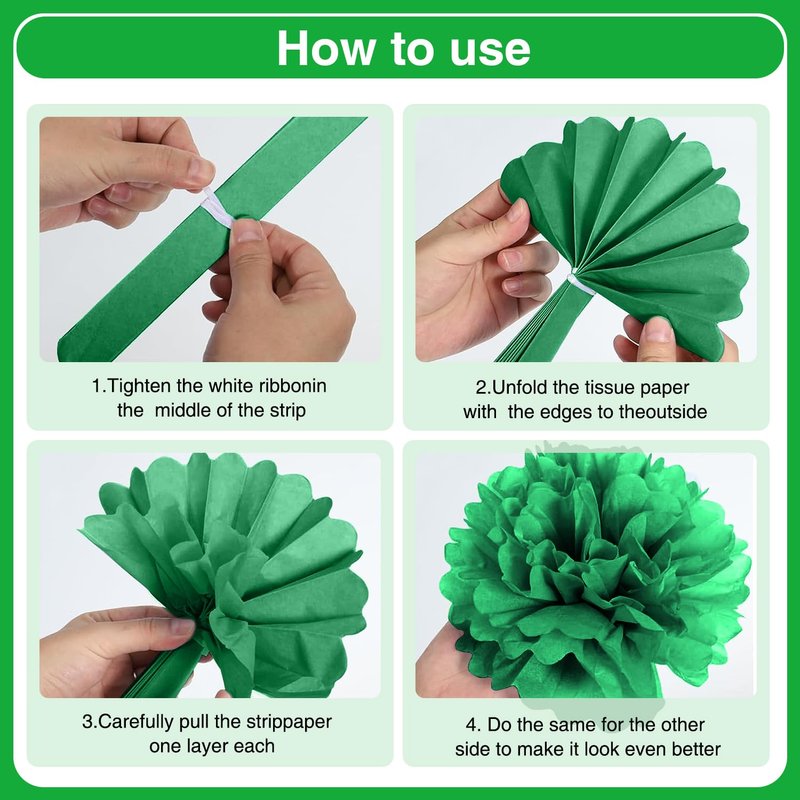 How to use

1.Tighten the white ribbonin the middle of the strip

2.Unfold the tissue paper with the edges to theoutside

3.Carefully pull the strippaper one layer each

4. Do the same for the other side to make it look even better