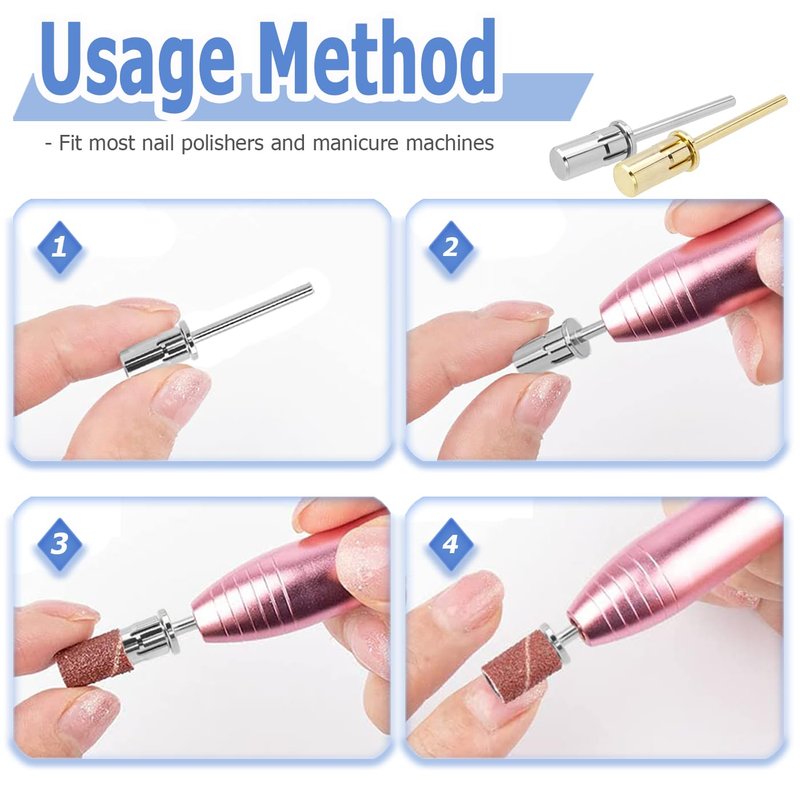 Usage Method

- Fit most nail polishers and manicure machines

1

2

3

4